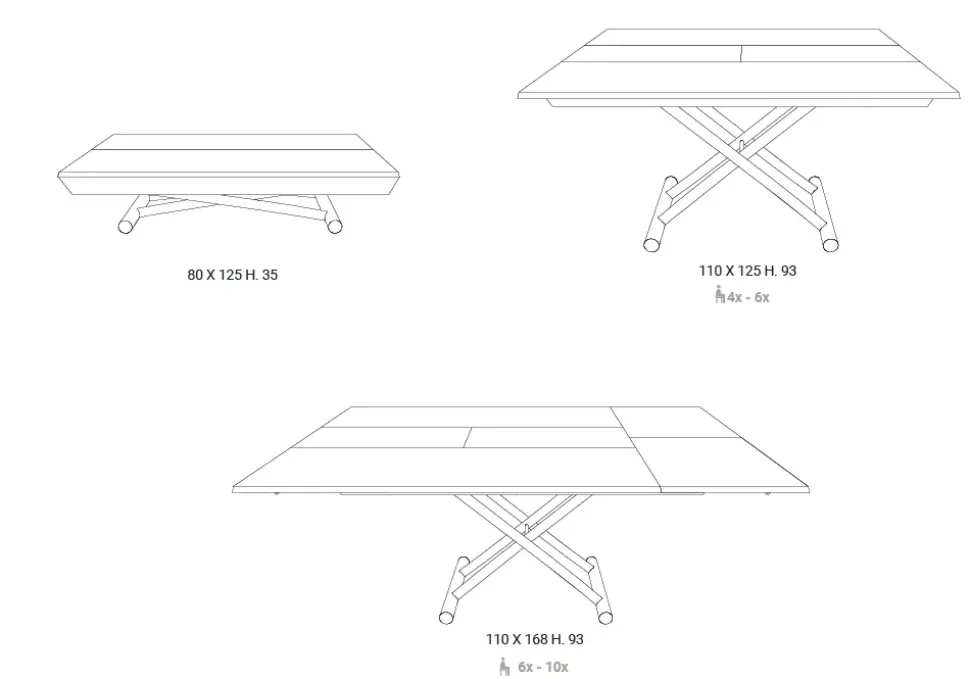 80 X 125 H. 35

110 X 125 H. 93
4x - 6x

110 X 168 H. 93
6x - 10x