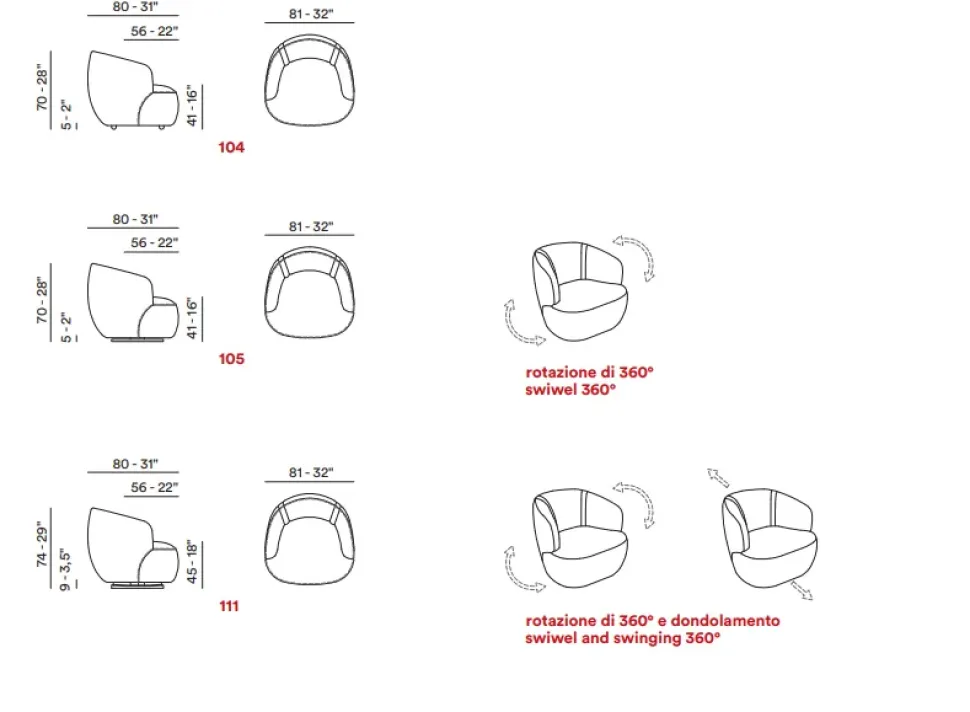 80 - 31"
56 - 22"
70 - 28"
5 - 2"
41 - 16"
81 - 32"
104

80 - 31"
56 - 22"
70 - 28"
5 - 2"
41 - 16"
81 - 32"
105

rotazione di 360°
swiwel 360°

80 - 31"
56 - 22"
74 - 29"
9 - 3,5"
45 - 18"
81 - 32"
111

rotazione di 360° e dondolamento
swiwel and swinging 360°