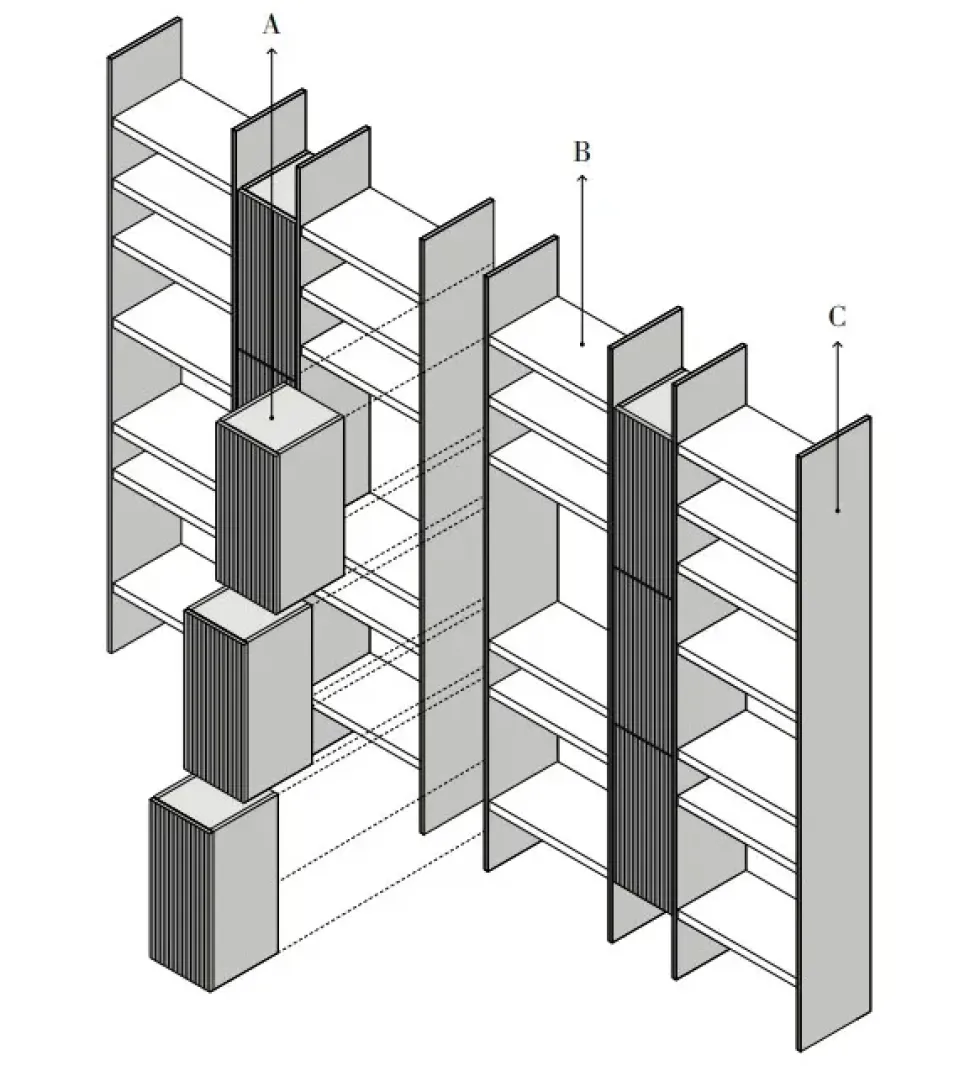 A

B

C