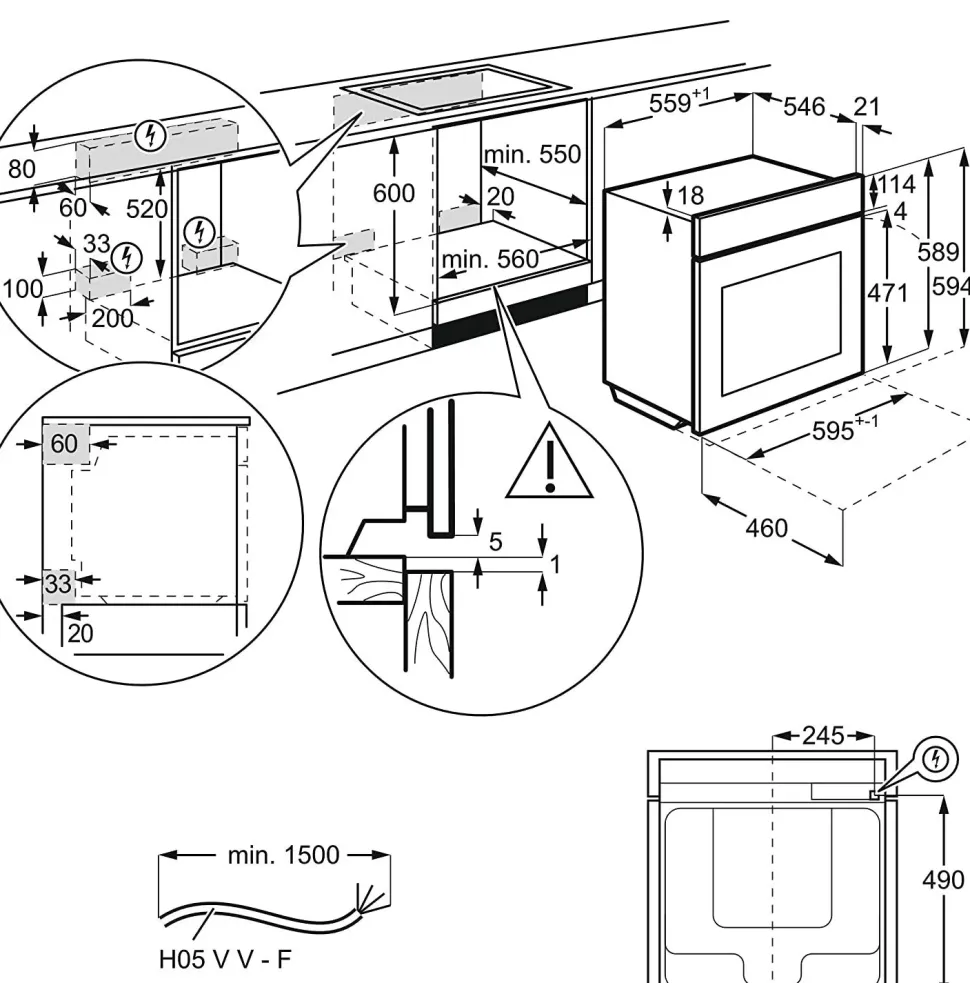 80
60
520
33
100
200
600
min. 550
20
min. 560
$559^{+1}$
546
21
18
114
4
589
594
471
$595^{+-1}$
460
60
33
20
5
1
245
490
min. 1500
H05 V V - F