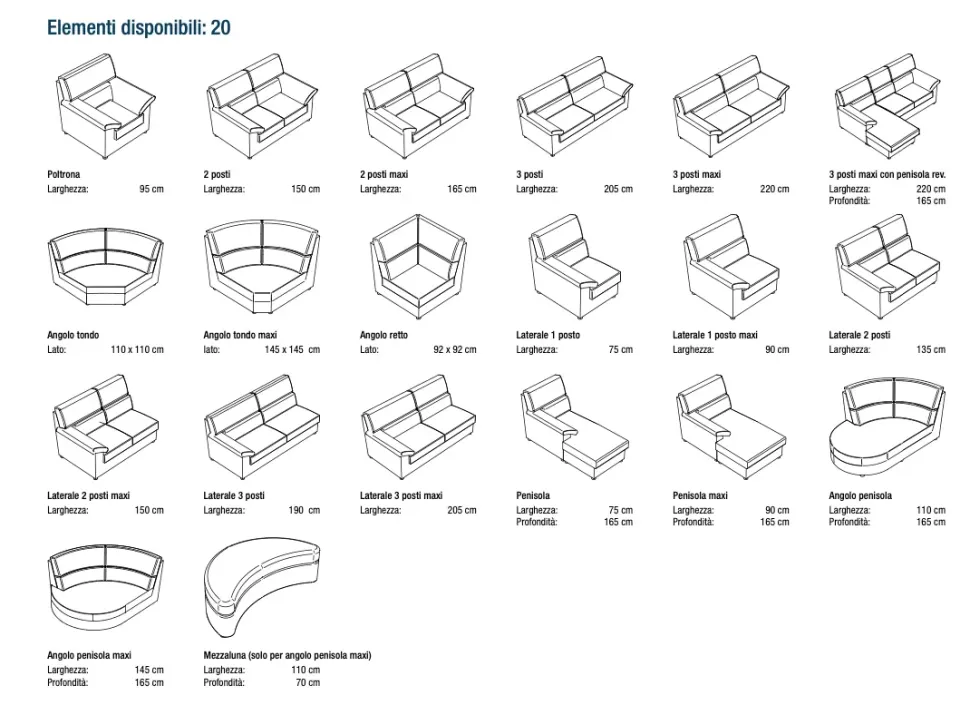 Elementi disponibili: 20

Poltrona
Larghezza: 95 cm

2 posti
Larghezza: 150 cm

2 posti maxi
Larghezza: 165 cm

3 posti
Larghezza: 205 cm

3 posti maxi
Larghezza: 220 cm

3 posti maxi con penisola rev.
Larghezza: 220 cm
Profondità: 165 cm

Angolo tondo
Lato: 110 x 110 cm

Angolo tondo maxi
lato: 145 x 145 cm

Angolo retto
Lato: 92 x 92 cm

Laterale 1 posto
Larghezza: 75 cm

Laterale 1 posto maxi
Larghezza: 90 cm

Laterale 2 posti
Larghezza: 135 cm

Laterale 2 posti maxi
Larghezza: 150 cm

Laterale 3 posti
Larghezza: 190 cm

Laterale 3 posti maxi
Larghezza: 205 cm

Penisola
Larghezza: 75 cm
Profondità: 165 cm

Penisola maxi
Larghezza: 90 cm
Profondità: 165 cm

Angolo penisola
Larghezza: 110 cm
Profondità: 165 cm

Angolo penisola maxi
Larghezza: 145 cm
Profondità: 165 cm

Mezzaluna (solo per angolo penisola maxi)
Larghezza: 110 cm
Profondità: 70 cm